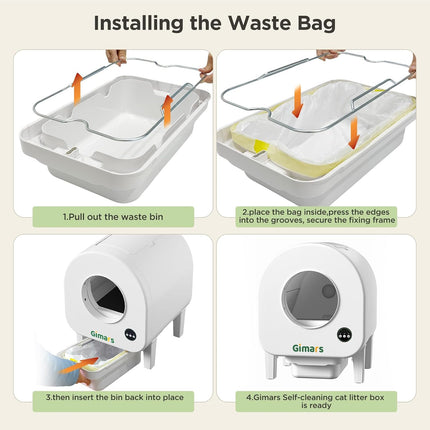 Installing the Waste Bag

1.Pull out the waste bin

2.place the bag inside,press the edges into the grooves, secure the fixing frame

Gimars

3.then insert the bin back into place

Gimars

4.Gimars Self-cleaning cat litter box is ready